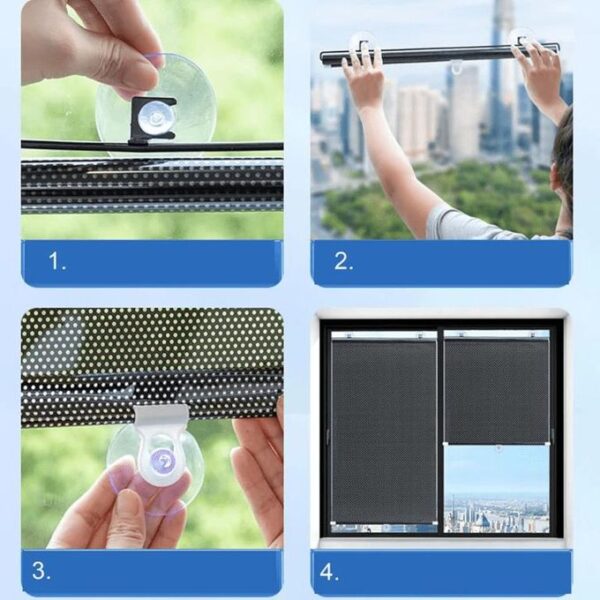 1.

2.

3.

4.